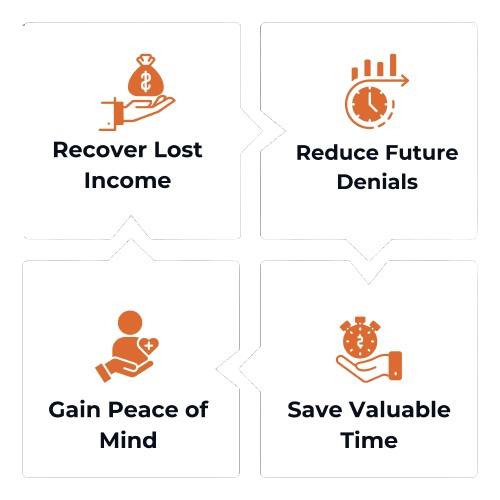 Recover Lost Income

Reduce Future Denials

Gain Peace of Mind

Save Valuable Time