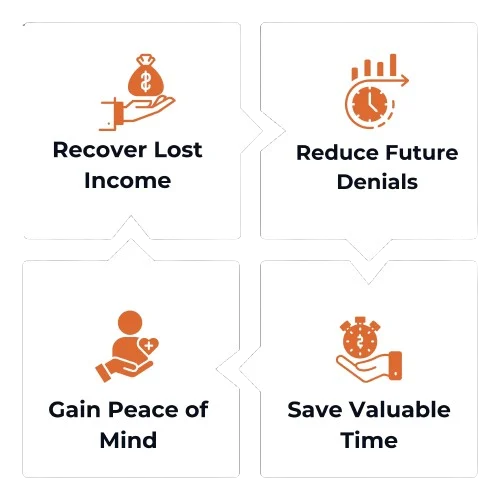 Recover Lost Income

Reduce Future Denials

Gain Peace of Mind

Save Valuable Time